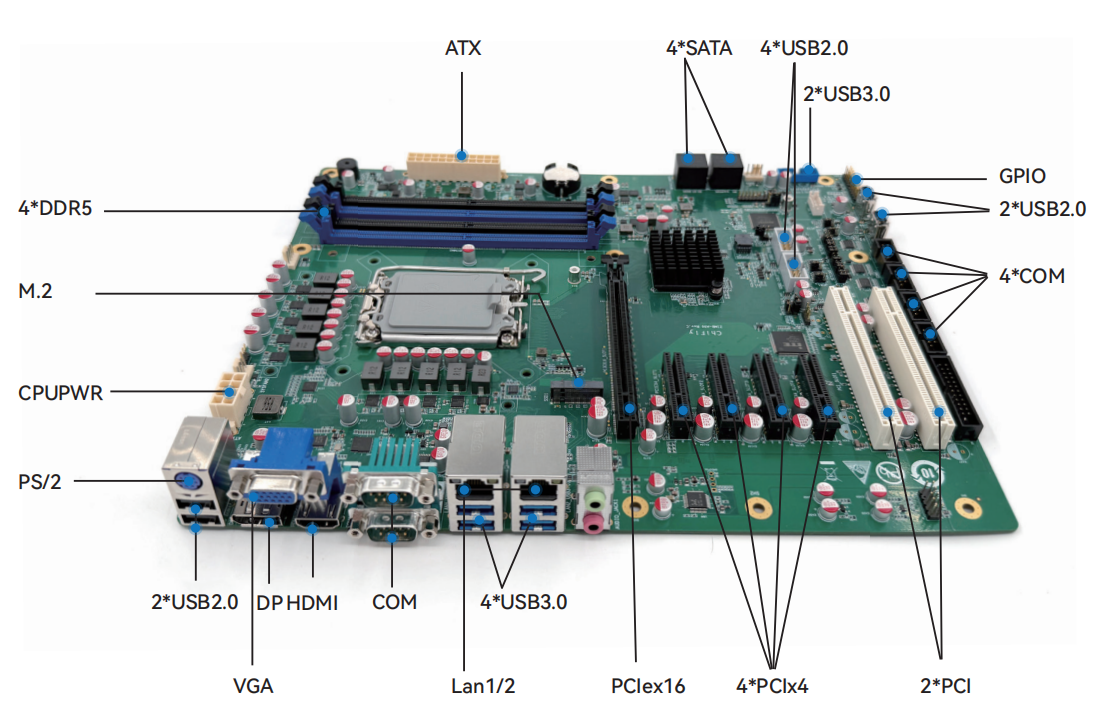 ATX
4*SATA
4*USB2.0
2*USB3.0
GPIO
2*USB2.0
4*COM
4*DDR5
M.2
CPUPWR
PS/2
2*USB2.0
DP
HDMI
COM
4*USB3.0
VGA
Lan1/2
PCIex16
4*PCIx4
2*PCI