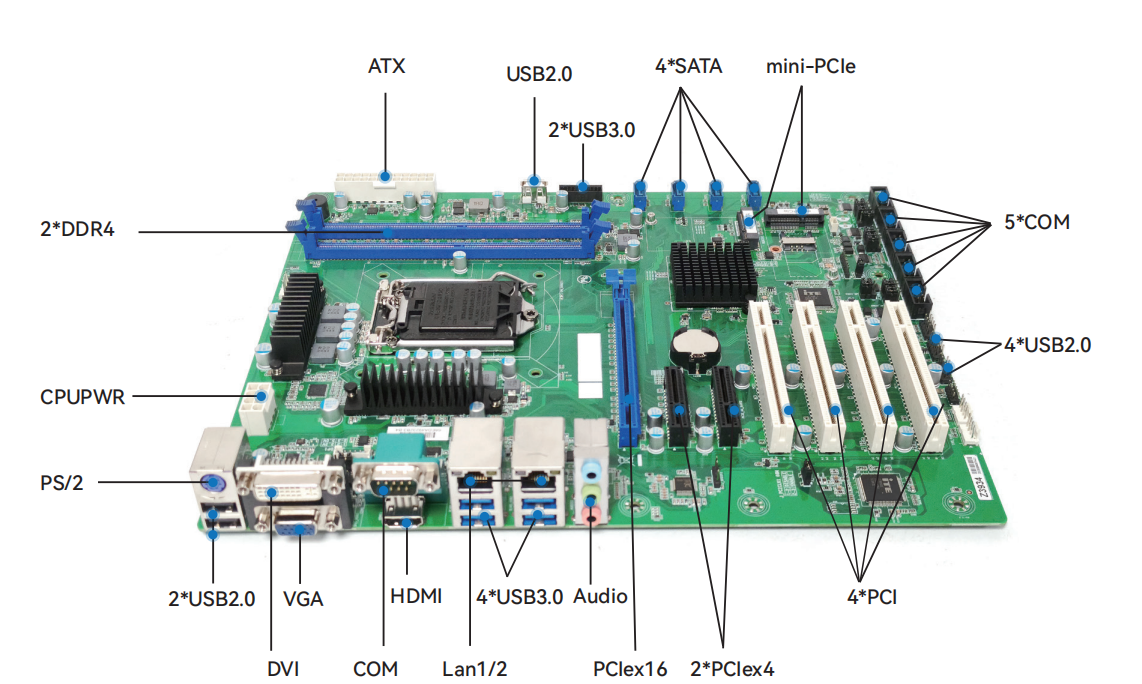 ATX
USB2.0
4*SATA
mini-PCIe
2*USB3.0
2*DDR4
5*COM
4*USB2.0
CPUPWR
PS/2
2*USB2.0
VGA
HDMI
4*USB3.0
Audio
4*PCI
DVI
COM
Lan1/2
PCIex16
2*PCIex4